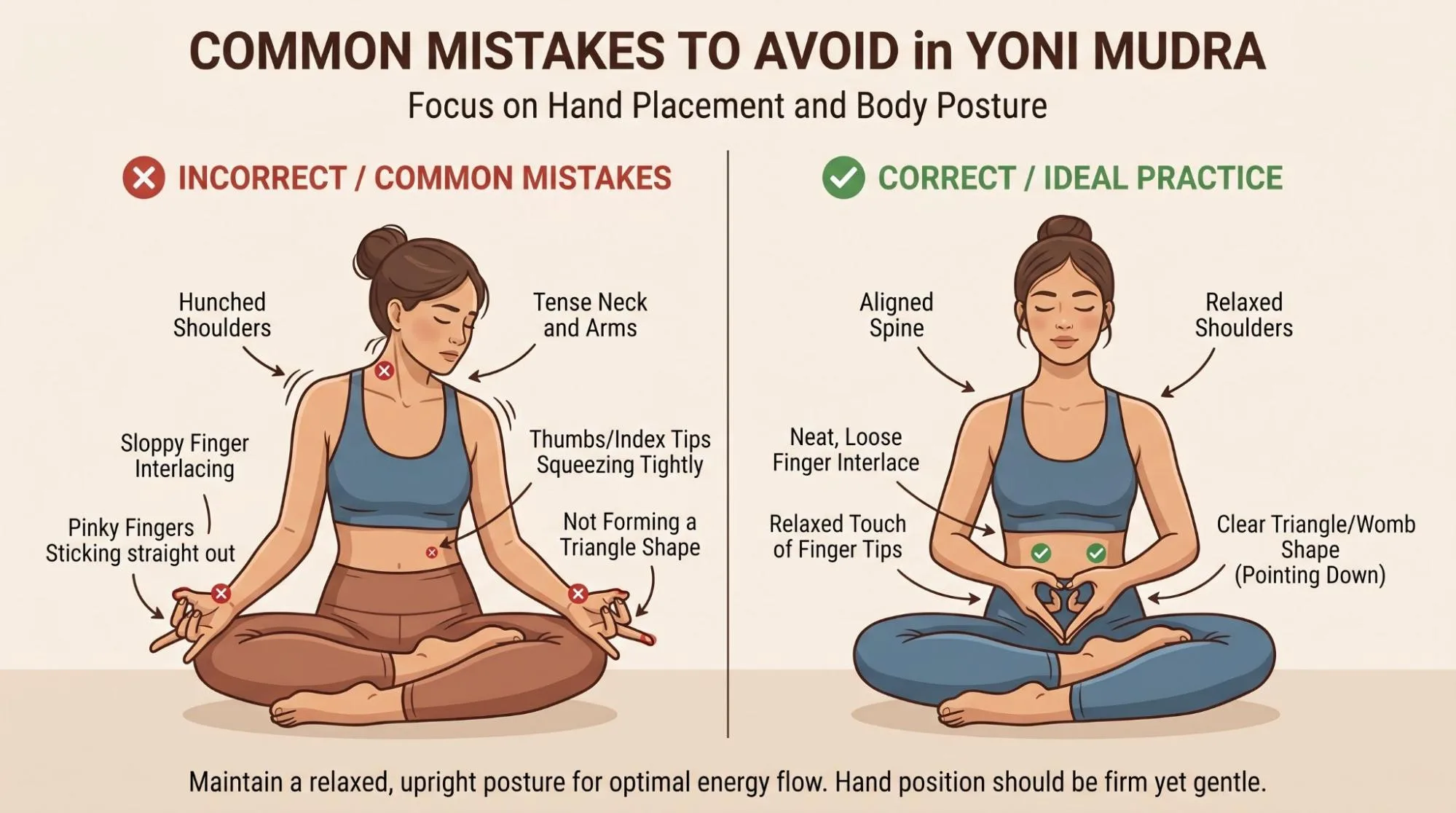 COMMON MISTAKES TO AVOID in YONI MUDRA

Focus on Hand Placement and Body Posture

INCORRECT / COMMON MISTAKES

Hunched Shoulders

Tense Neck and Arms

Sloppy Finger Interlacing

Thumbs/Index Tips Squeezing Tightly

Pinky Fingers Sticking straight out

Not Forming a Triangle Shape

CORRECT / IDEAL PRACTICE

Aligned Spine

Relaxed Shoulders

Neat, Loose Finger Interlace

Relaxed Touch of Finger Tips

Clear Triangle/Womb Shape (Pointing Down)

Maintain a relaxed, upright posture for optimal energy flow. Hand position should be firm yet gentle.